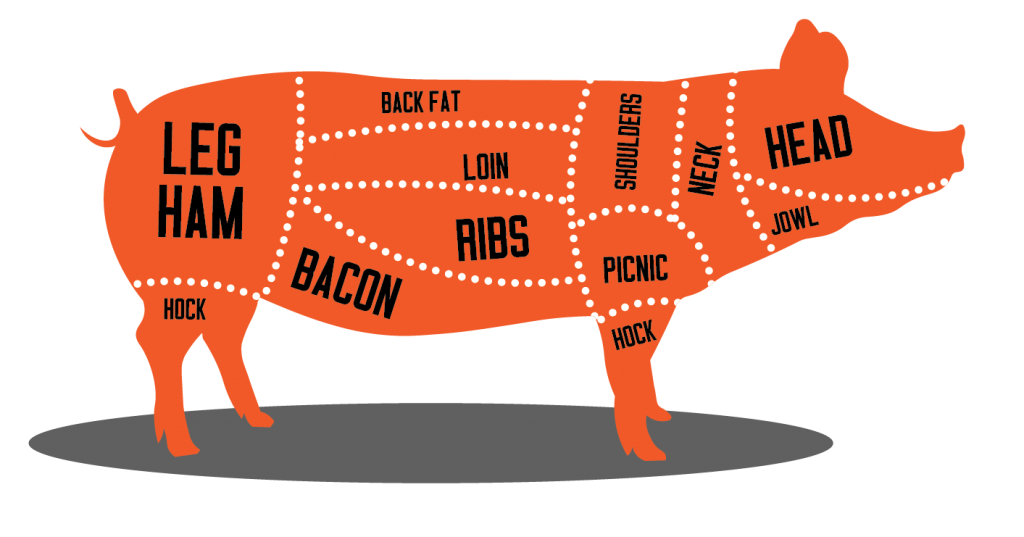 LEG HAM

BACK FAT

LOIN

RIBS

BACON

HOCK

SHOULDERS

NECK

HEAD

JOWL

PICNIC

HOCK