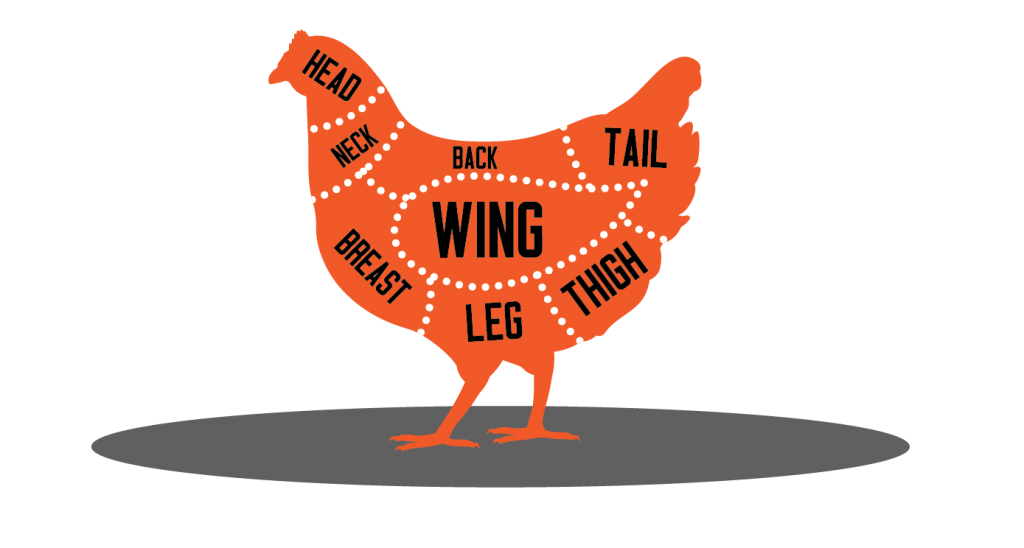 HEAD
NECK
BACK
TAIL
WING
BREAST
LEG
THIGH