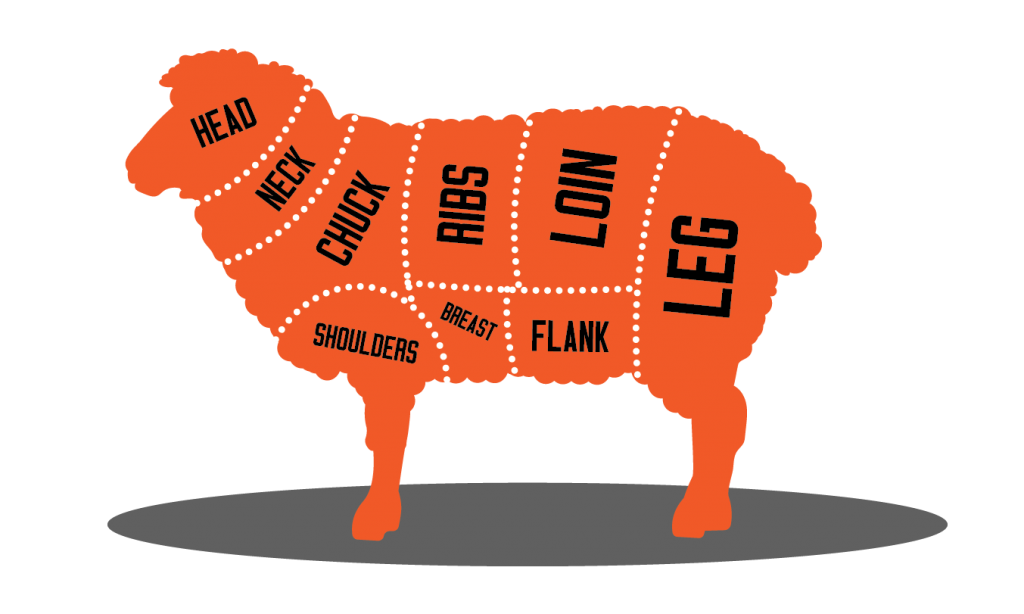 HEAD
NECK
CHUCK
RIBS
LOIN
LEG
SHOULDERS
BREAST
FLANK